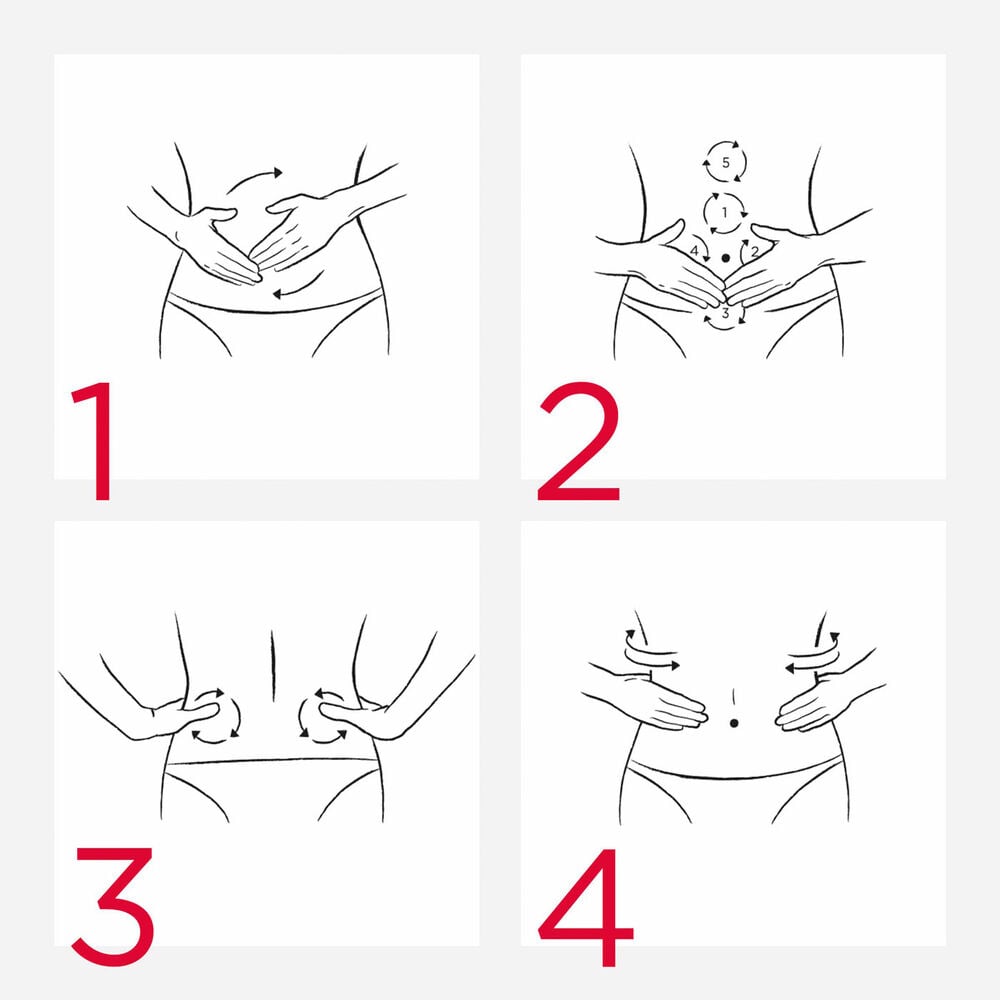 1

5
1
4
2
3

2

3

4